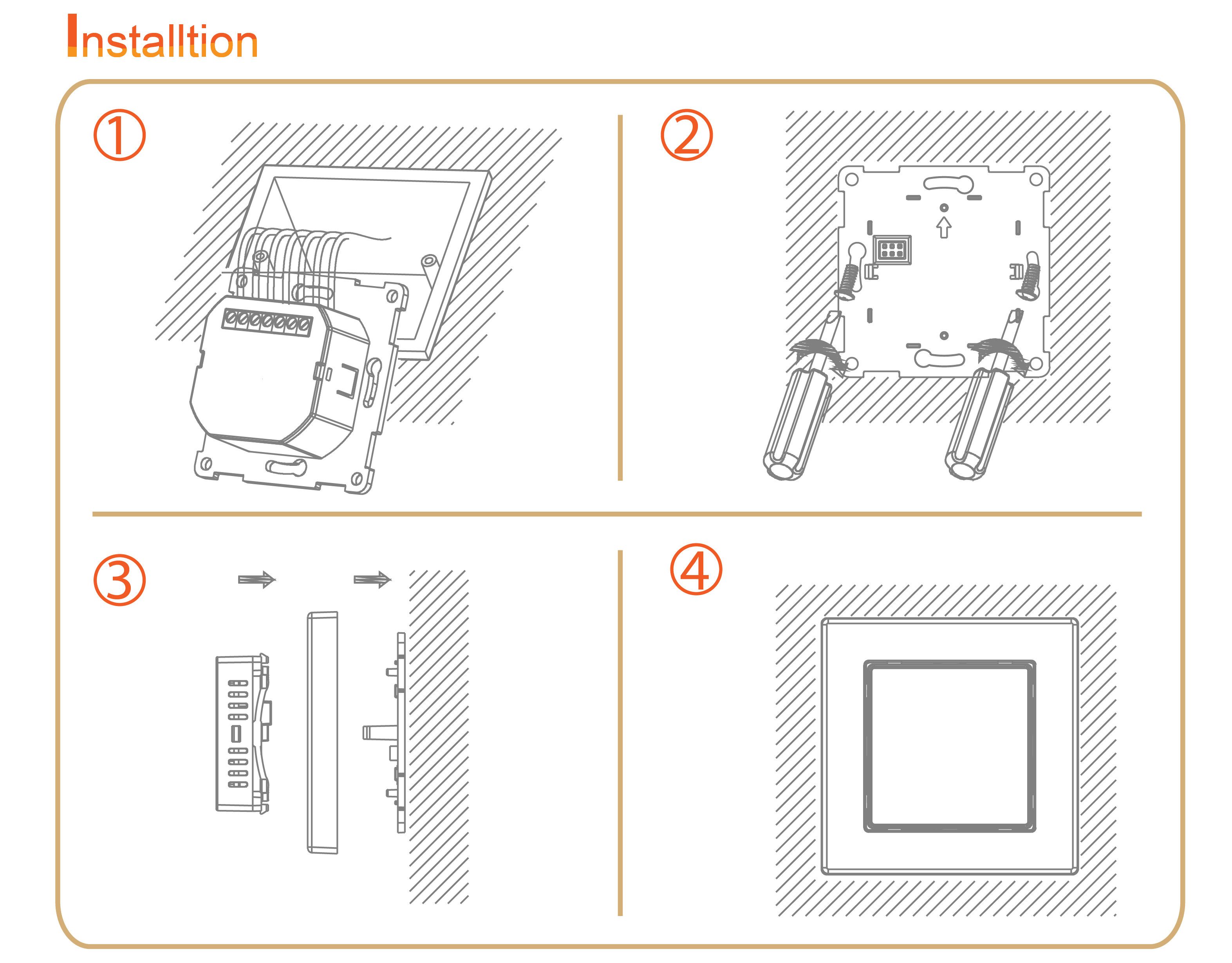 Installtion

①

②

③

④