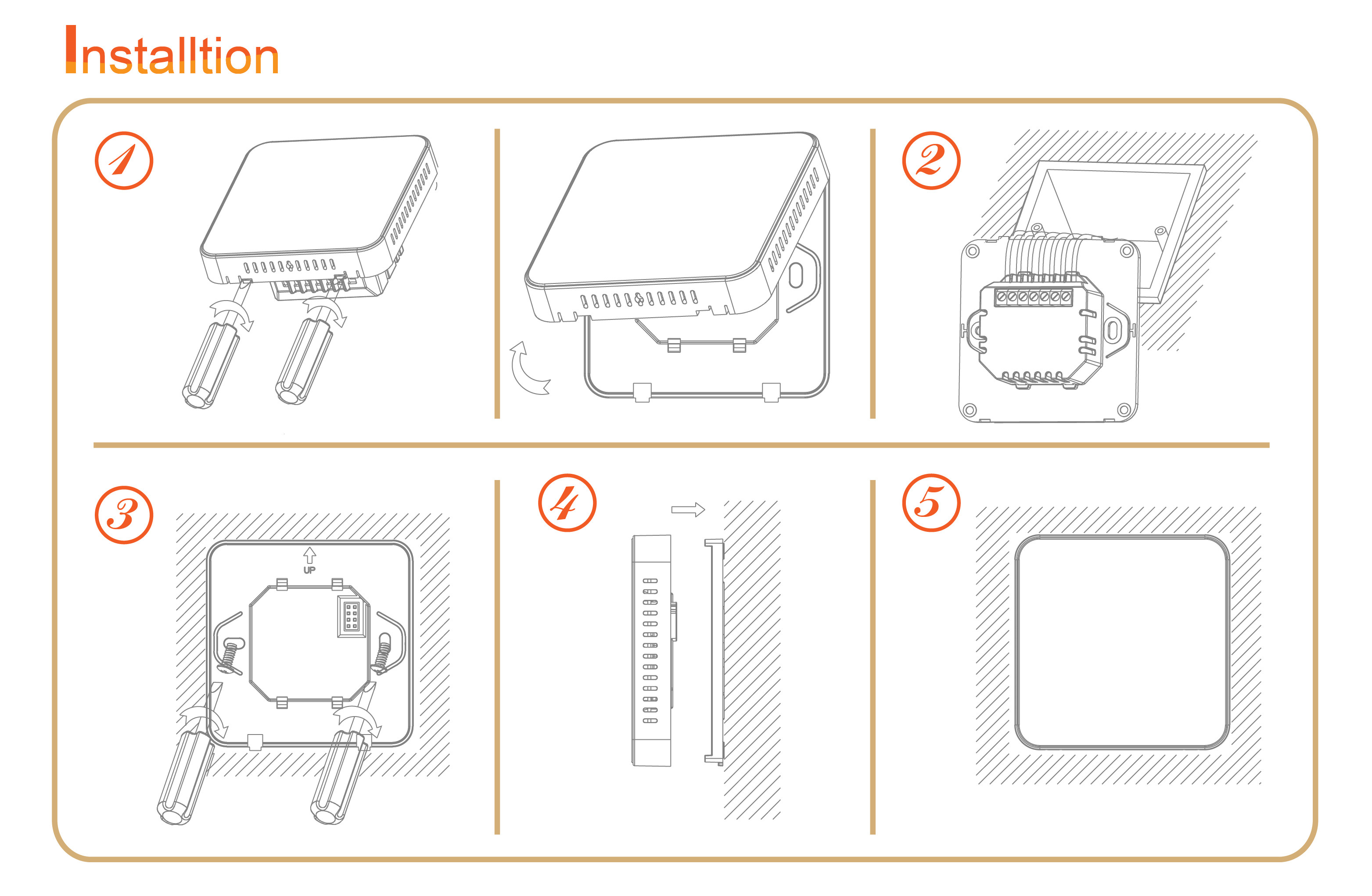 Installtion

1

2

3

UP

4

5