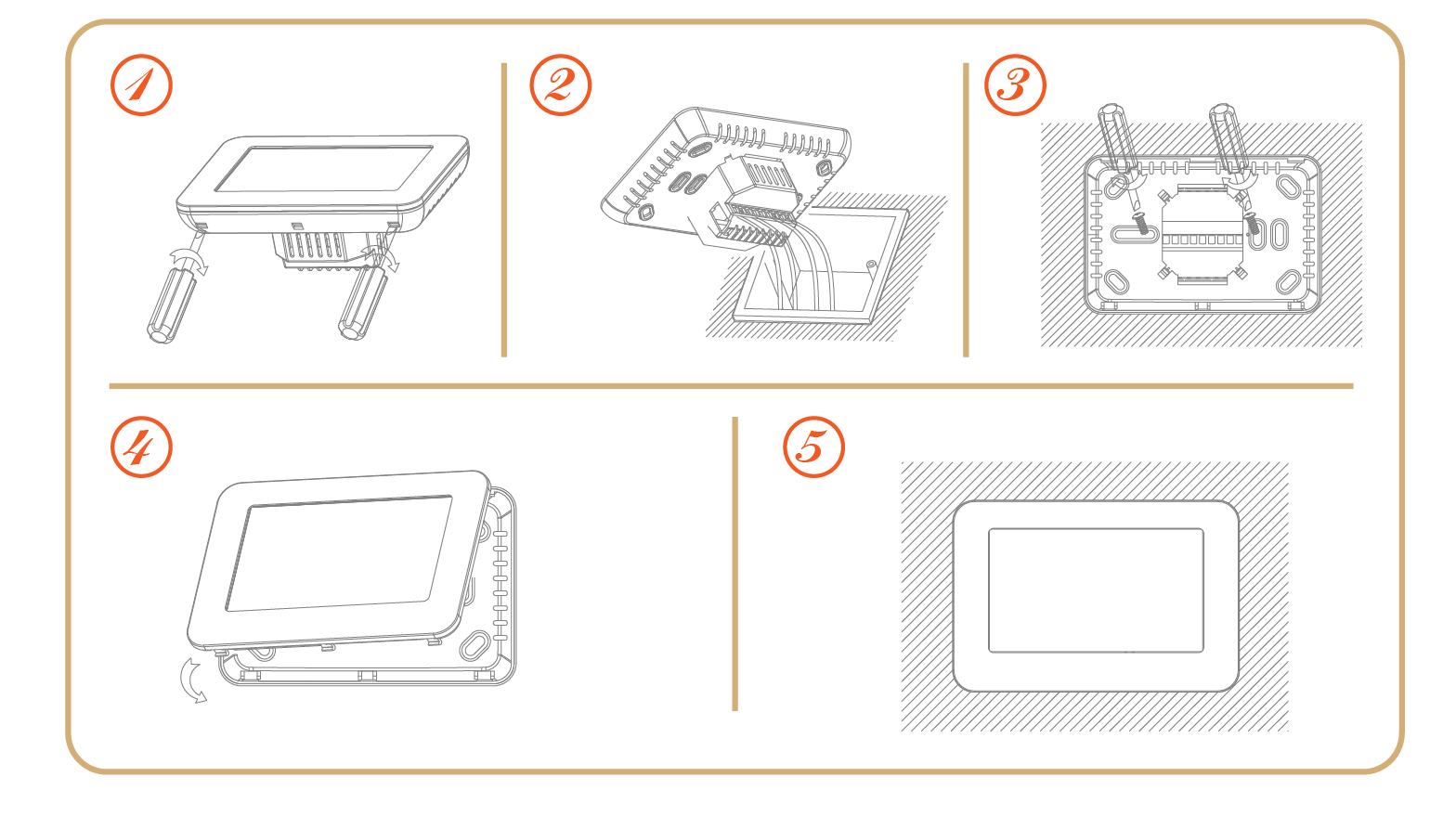 1

2

3

4

5