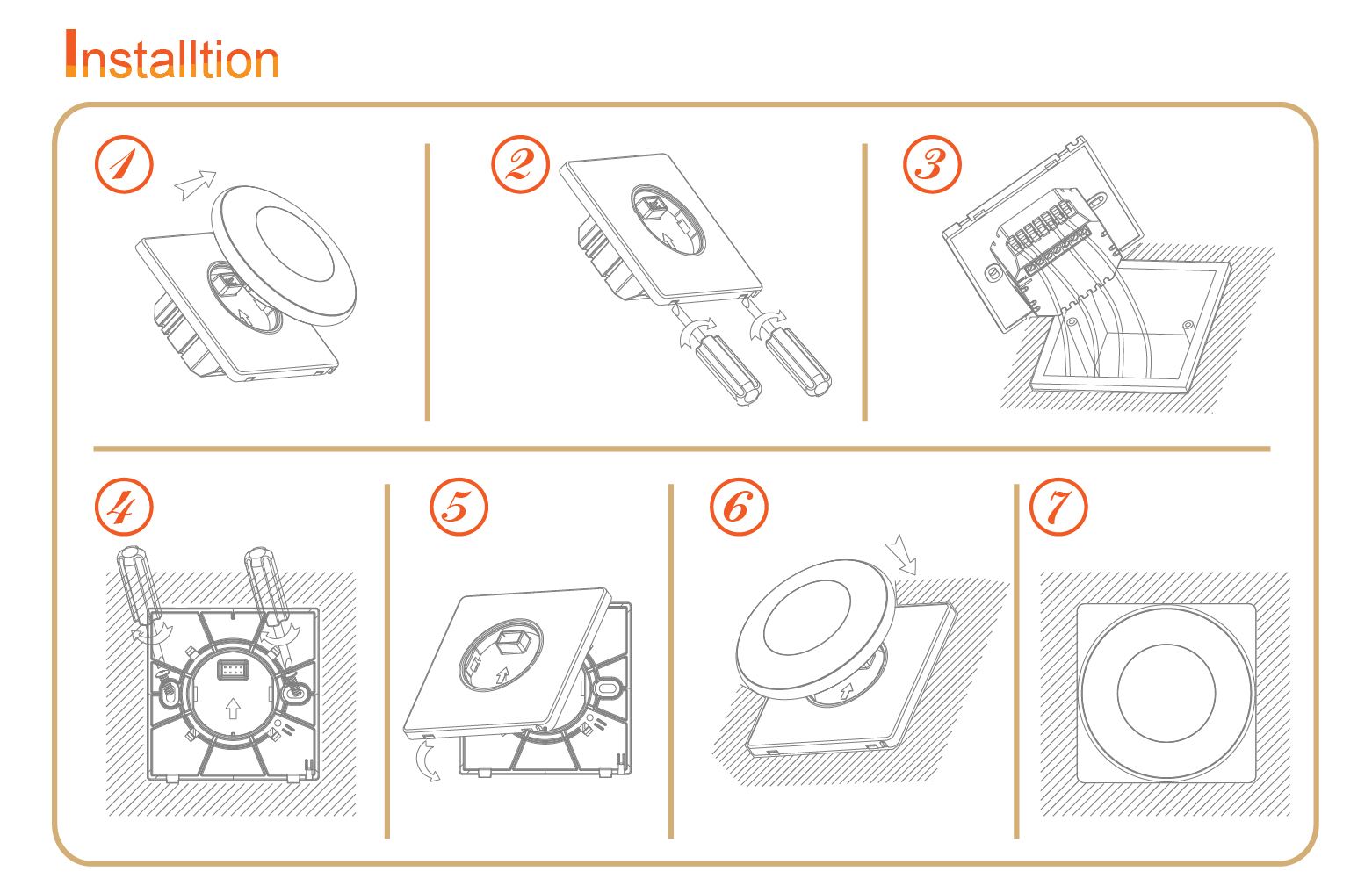 Installtion

1

2

3

4

5

6

7