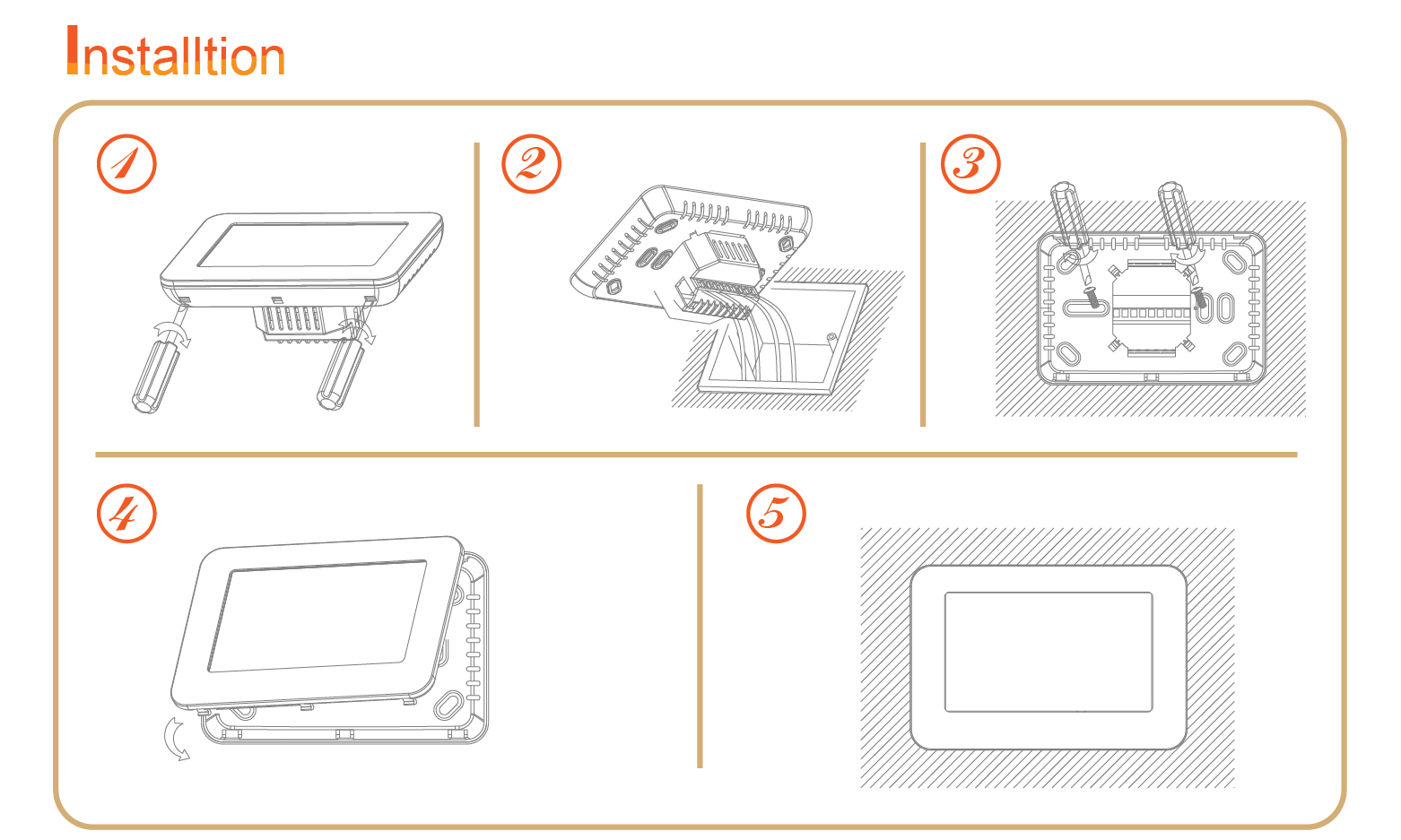 Installtion

1

2

3

4

5