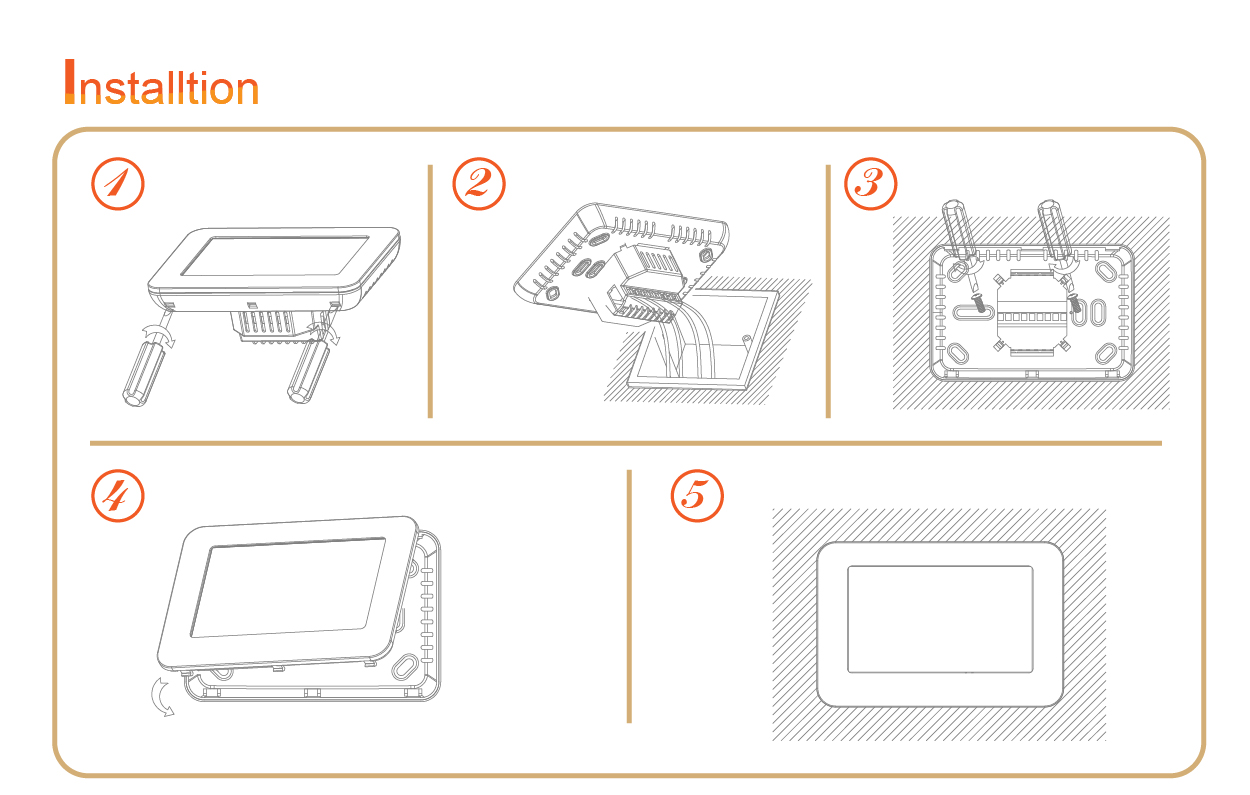 Installtion

1

2

3

4

5