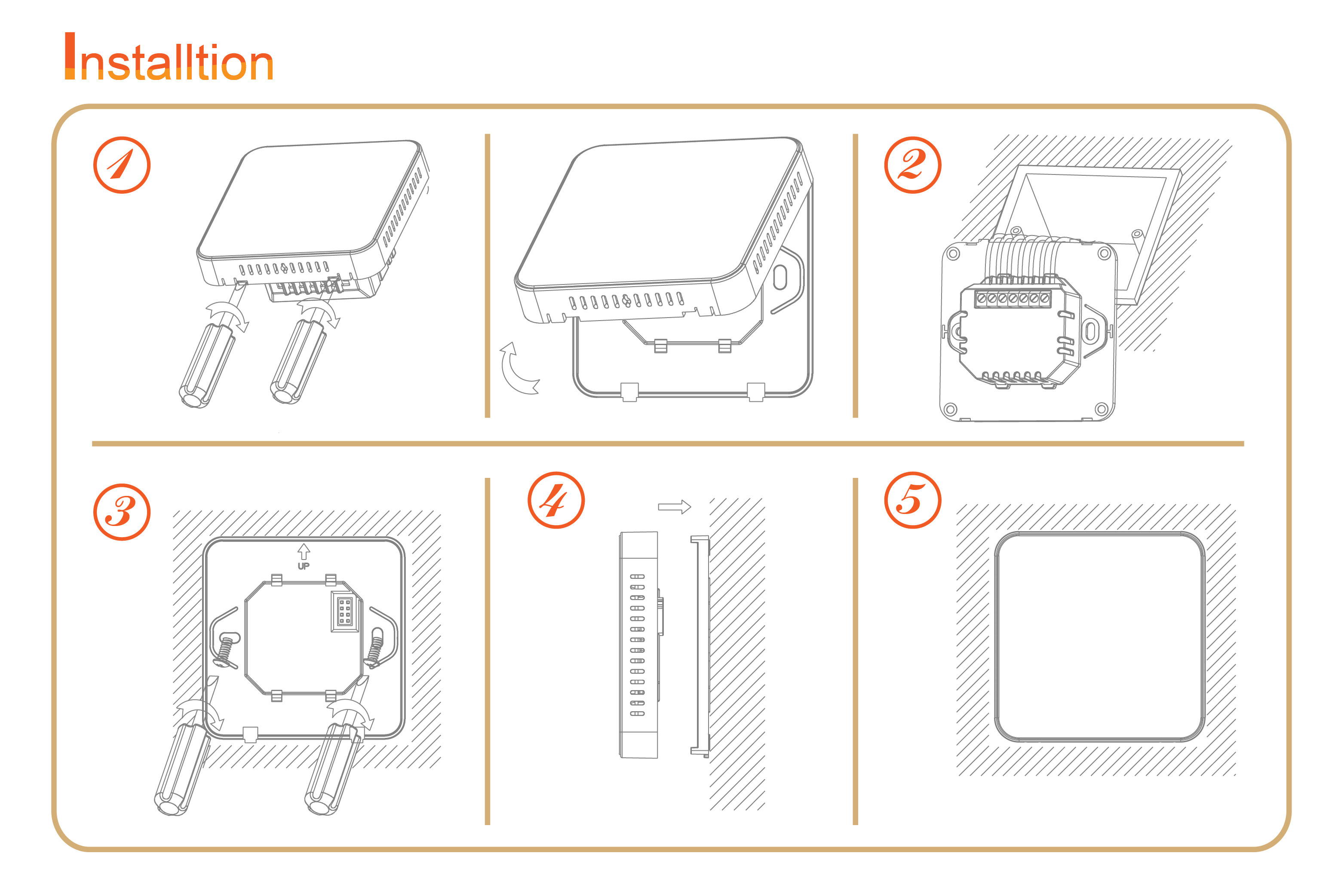 Installtion

1

2

3

UP

4

5